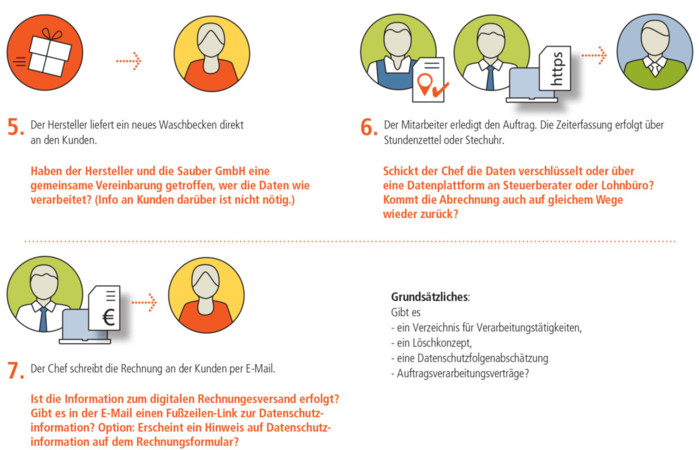 5. Der Hersteller liefert ein neues Waschbecken direkt an den Kunden.

Haben der Hersteller und die Sauber GmbH eine gemeinsame Vereinbarung getroffen, wer die Daten wie verarbeitet? (Info an Kunden darüber ist nicht nötig.)

https

6. Der Mitarbeiter erledigt den Auftrag. Die Zeiterfassung erfolgt über Stundenzettel oder Stechuhr.

Schickt der Chef die Daten verschlüsselt oder über eine Datenplattform an Steuerberater oder Lohnbüro? Kommt die Abrechnung auch auf gleichem Wege wieder zurück?

€

7. Der Chef schreibt die Rechnung an der Kunden per E-Mail.

Ist die Information zum digitalen Rechnungesversand erfolgt? Gibt es in der E-Mail einen Fußzeilen-Link zur Datenschutzinformation? Option: Erscheint ein Hinweis auf Datenschutzinformation auf dem Rechnungsformular?

Grundsätzliches:
Gibt es
- ein Verzeichnis für Verarbeitungstätigkeiten,
- ein Löschkonzept,
- eine Datenschutzfolgenabschätzung
- Auftragsverarbeitungsverträge?