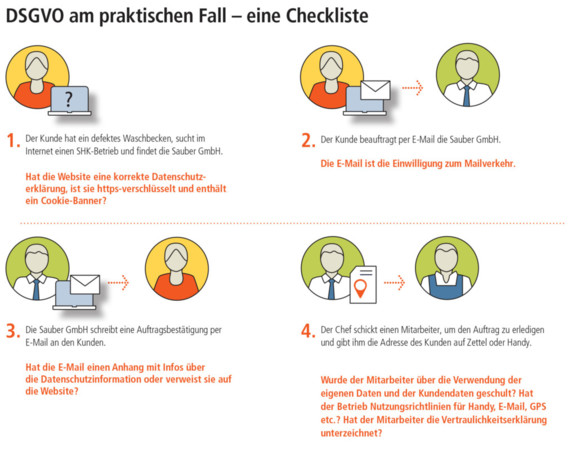 DSGVO am praktischen Fall – eine Checkliste

?

1. Der Kunde hat ein defektes Waschbecken, sucht im Internet einen SHK-Betrieb und findet die Sauber GmbH.

Hat die Website eine korrekte Datenschutzerklärung, ist sie https-verschlüsselt und enthält ein Cookie-Banner?

2. Der Kunde beauftragt per E-Mail die Sauber GmbH.

Die E-Mail ist die Einwilligung zum Mailverkehr.

3. Die Sauber GmbH schreibt eine Auftragsbestätigung per E-Mail an den Kunden.

Hat die E-Mail einen Anhang mit Infos über die Datenschutzinformation oder verweist sie auf die Website?

4. Der Chef schickt einen Mitarbeiter, um den Auftrag zu erledigen und gibt ihm die Adresse des Kunden auf Zettel oder Handy.

Wurde der Mitarbeiter über die Verwendung der eigenen Daten und der Kundendaten geschult? Hat der Betrieb Nutzungsrichtlinien für Handy, E-Mail, GPS etc.? Hat der Mitarbeiter die Vertraulichkeitserklärung unterzeichnet?