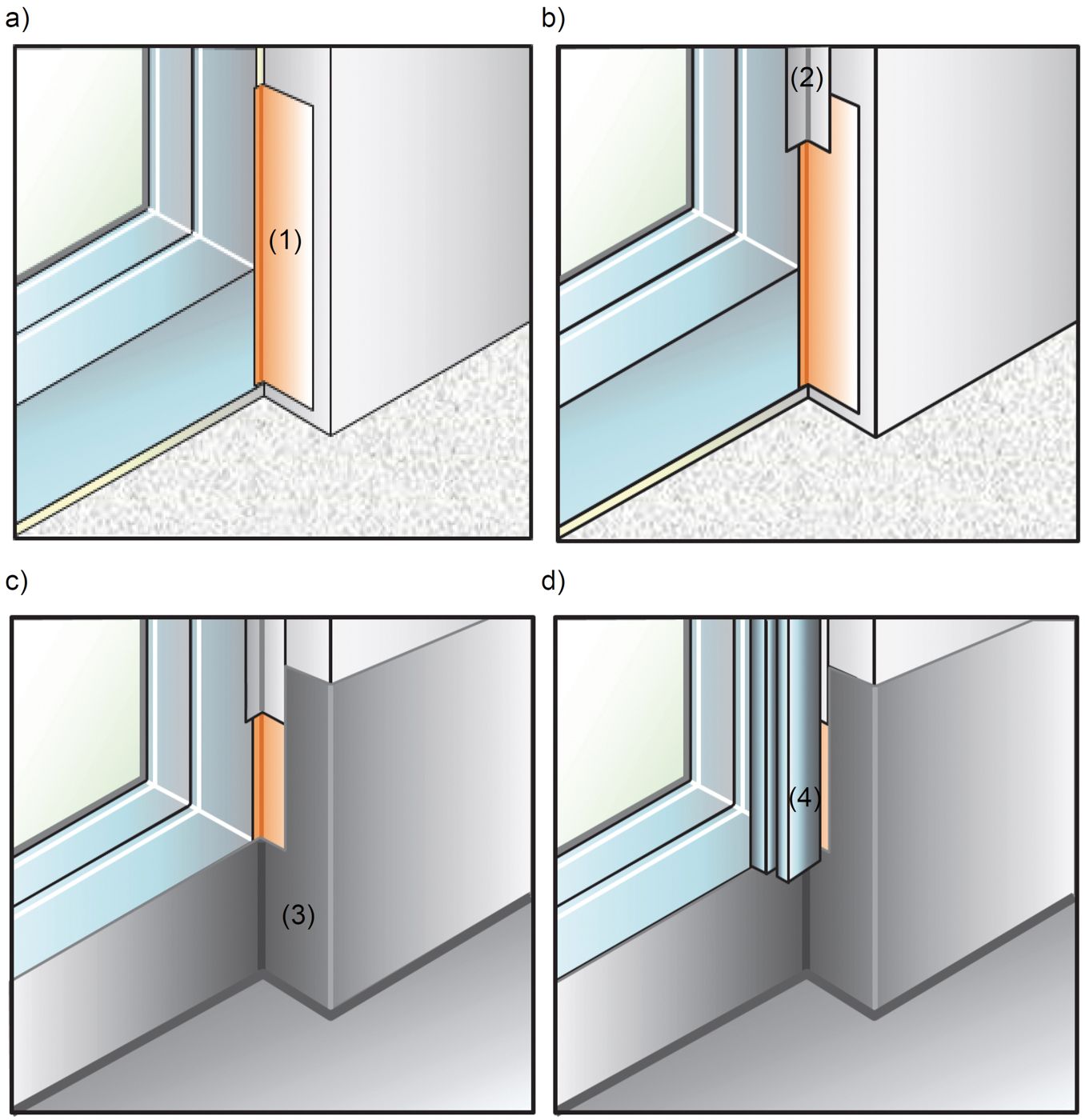 a)

(1)

b)

(2)

c)

(3)

d)

(4)