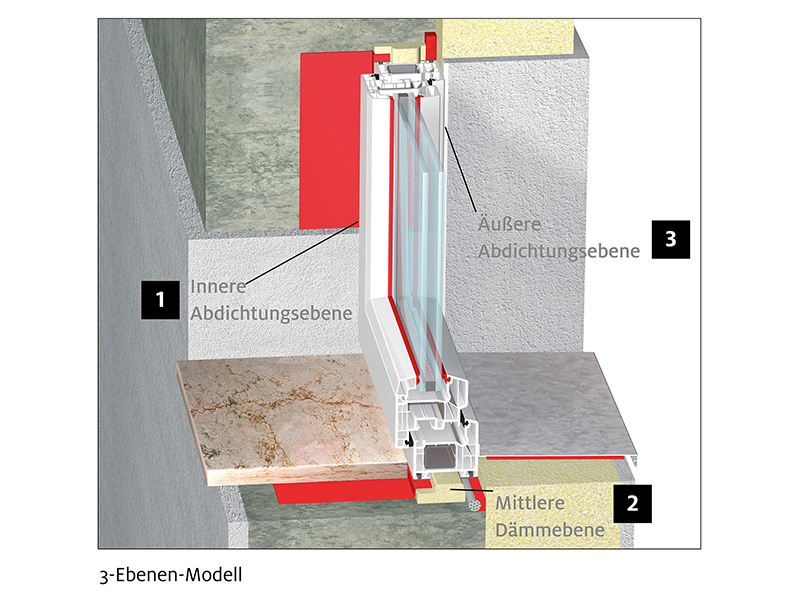 Äußere Abdichtungsebene

3

1

Innere Abdichtungsebene

Mittlere Dämmebene

2

3-Ebenen-Modell